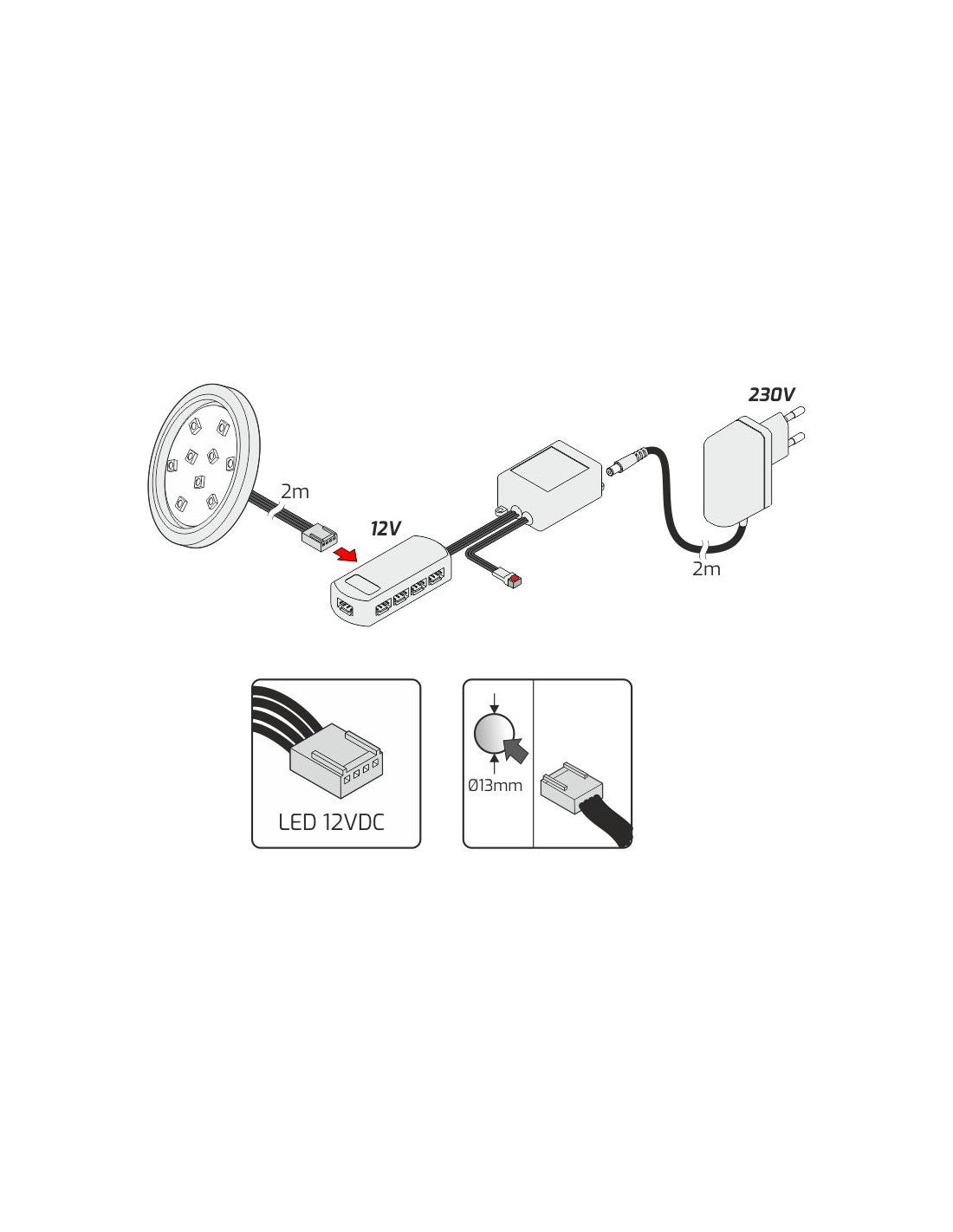 230V

2m

12V

2m

LED 12VDC

Ø13mm